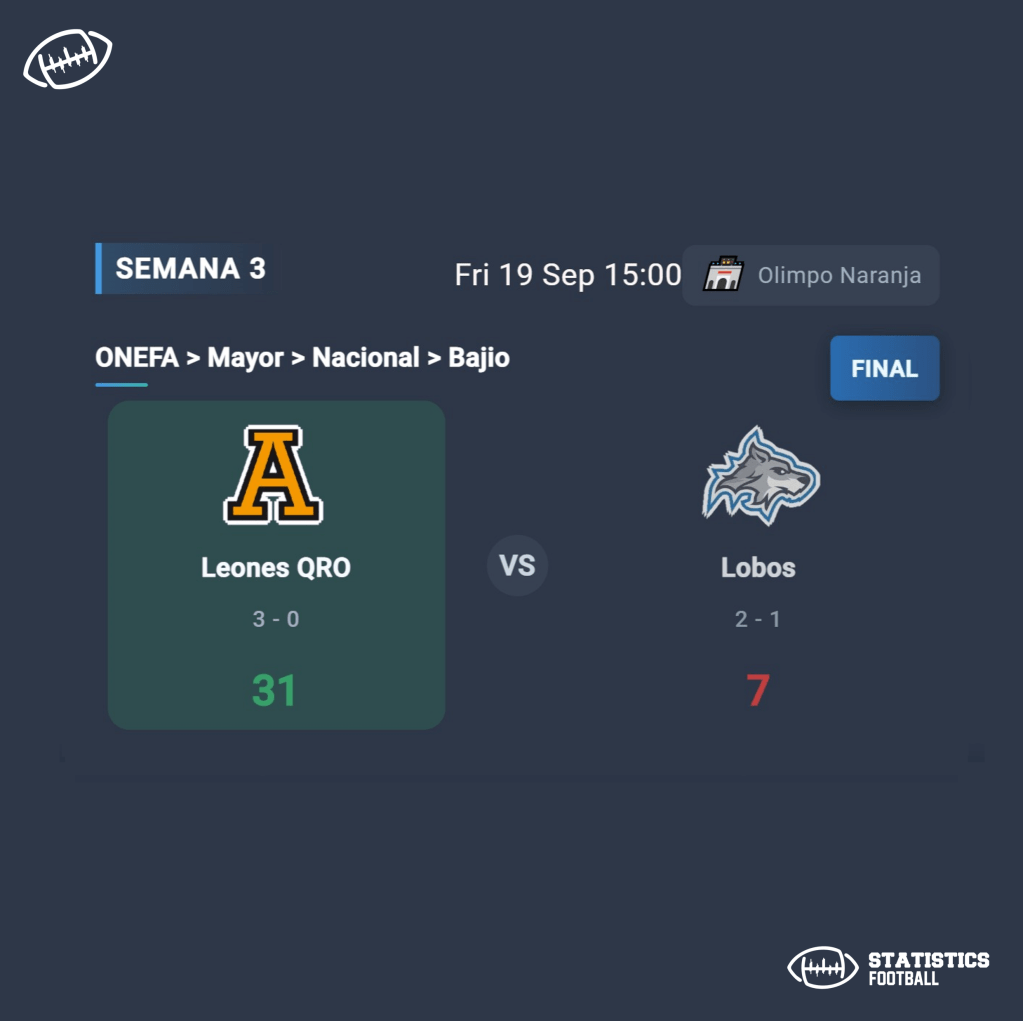 SEMANA 3

Fri 19 Sep 15:00

Olimpo Naranja

ONEFA > Mayor > Nacional > Bajio

FINAL

A

Leones QRO

3 - 0

31

VS

Lobos

2 - 1

7

STATISTICS
FOOTBALL